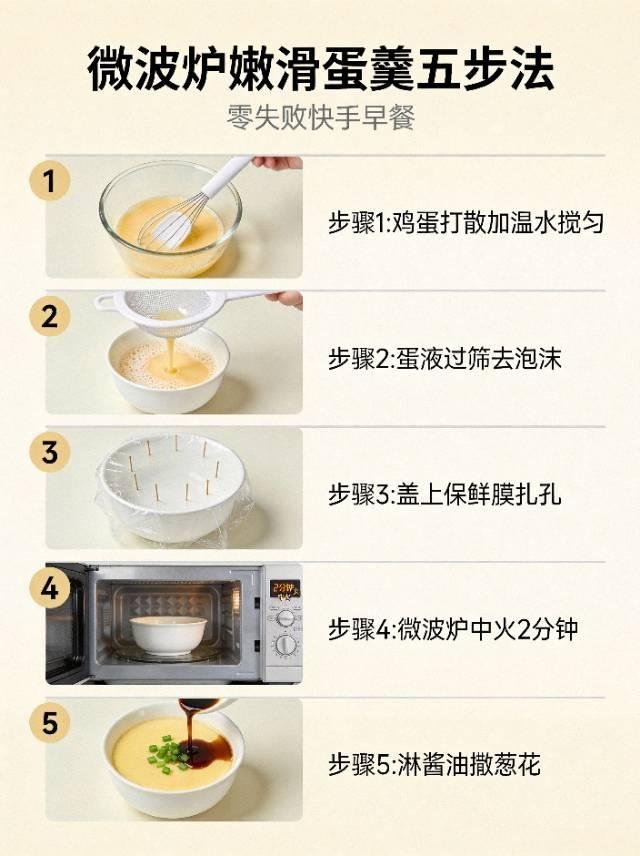 微波炉嫩滑蛋羹五步法

零失败快手早餐

1

步骤1:鸡蛋打散加温水搅匀

2

步骤2:蛋液过筛去泡沫

3

步骤3:盖上保鲜膜扎孔

4

2分钟

步骤4:微波炉中火2分钟

5

步骤5:淋酱油撒葱花